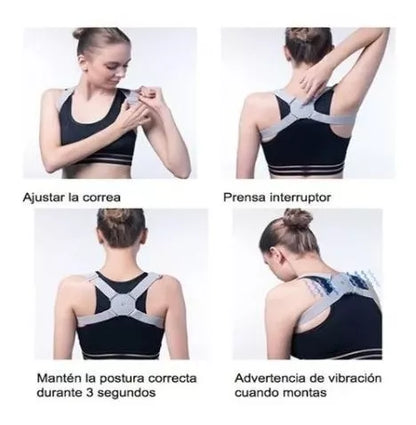 Ajustar la correa

Prensa interruptor

Mantén la postura correcta durante 3 segundos

Advertencia de vibración cuando montas